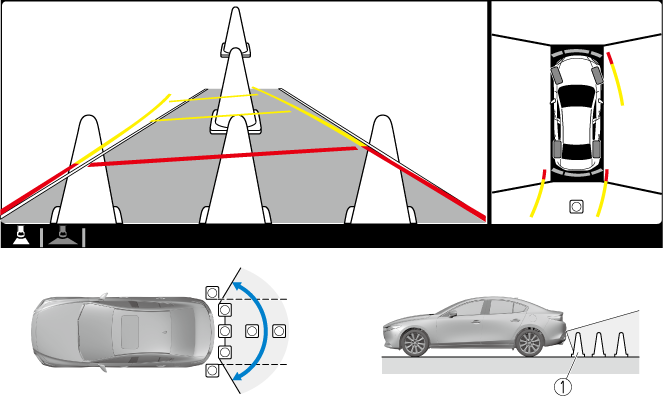 ①