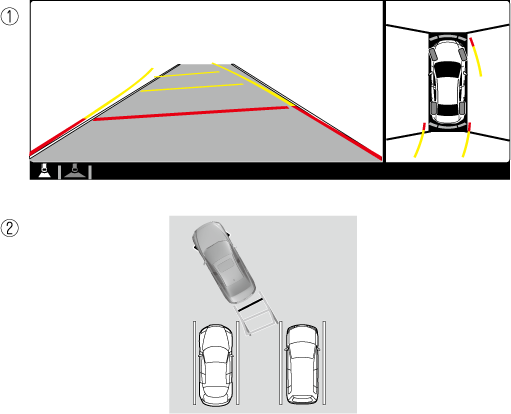 ①

②